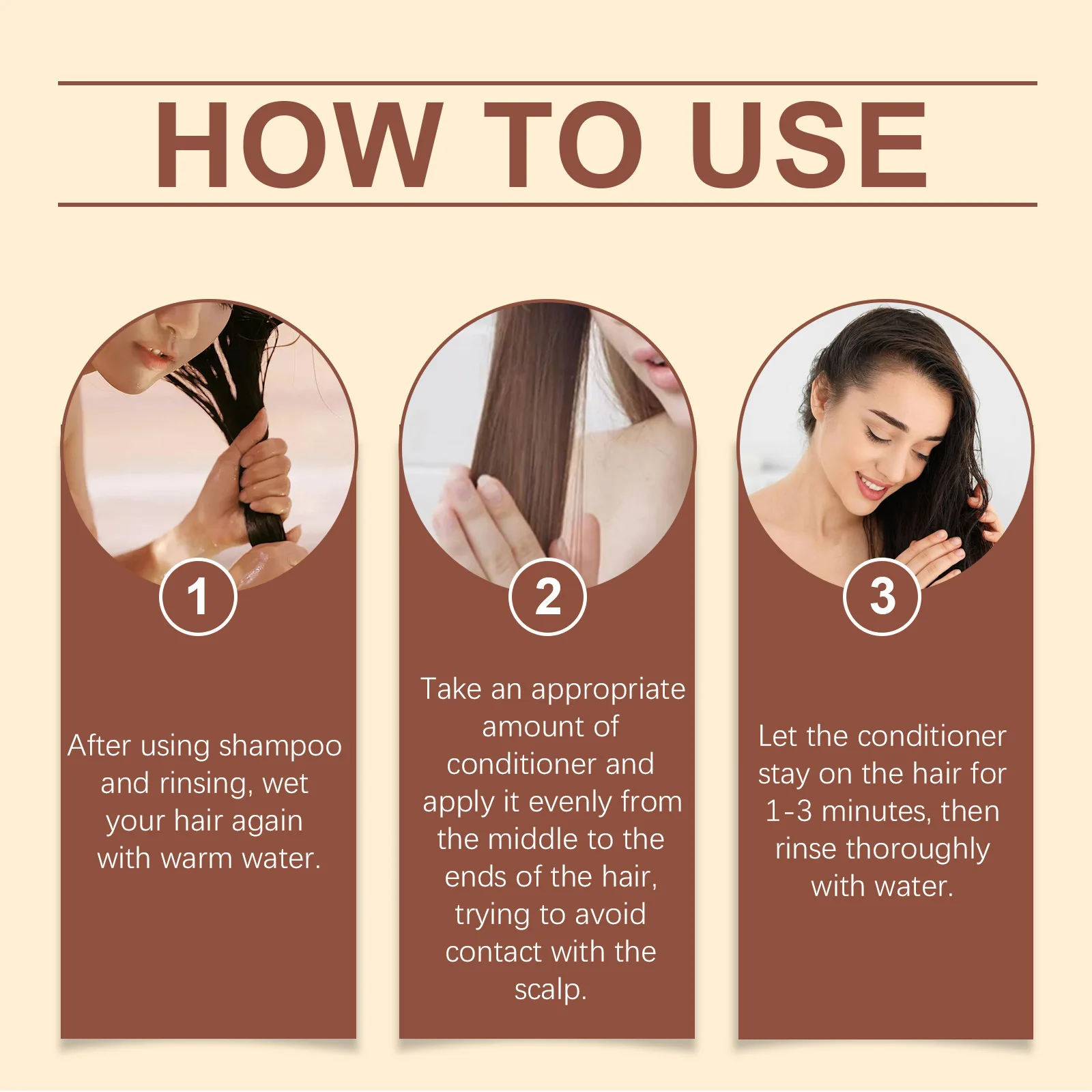 HOW TO USE

1

After using shampoo and rinsing, wet your hair again with warm water.

2

Take an appropriate amount of conditioner and apply it evenly from the middle to the ends of the hair, trying to avoid contact with the scalp.

3

Let the conditioner stay on the hair for 1-3 minutes, then rinse thoroughly with water.