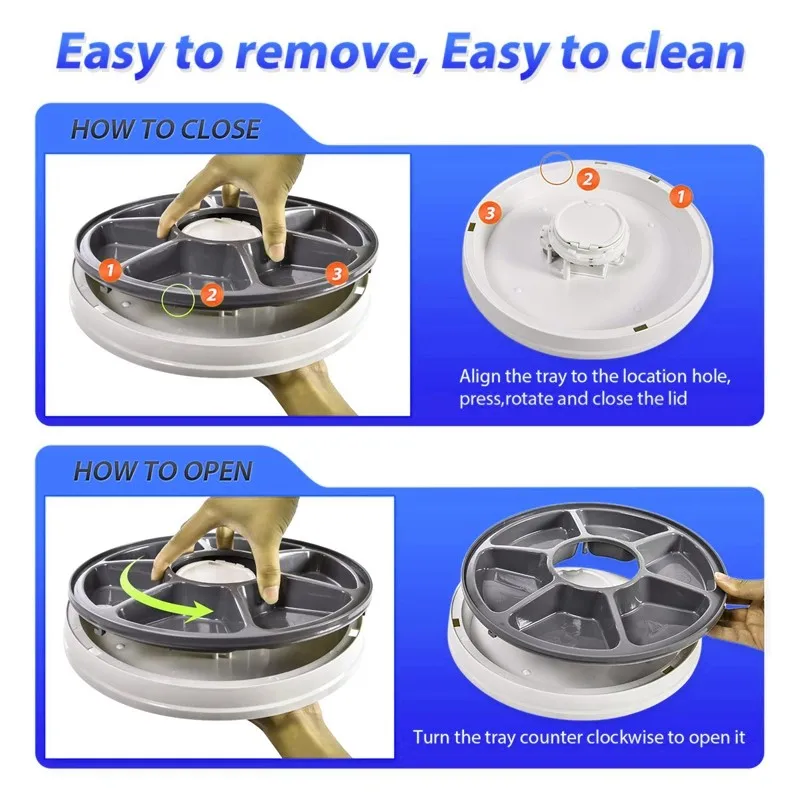 Easy to remove, Easy to clean

HOW TO CLOSE

1
2
3

2
1
3

Align the tray to the location hole, press,rotate and close the lid

HOW TO OPEN

Turn the tray counter clockwise to open it