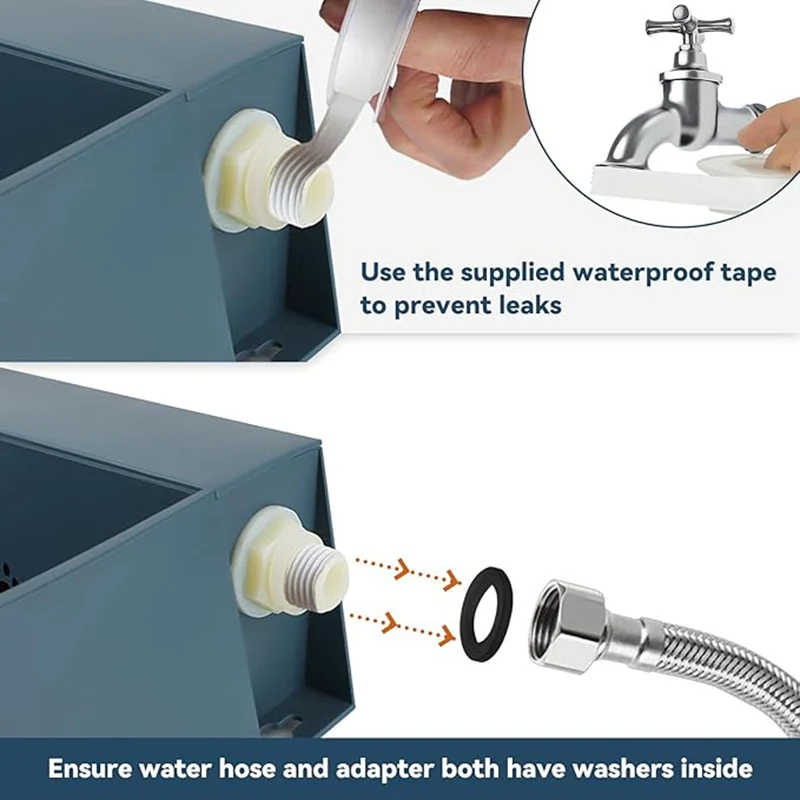 Use the supplied waterproof tape to prevent leaks

Ensure water hose and adapter both have washers inside