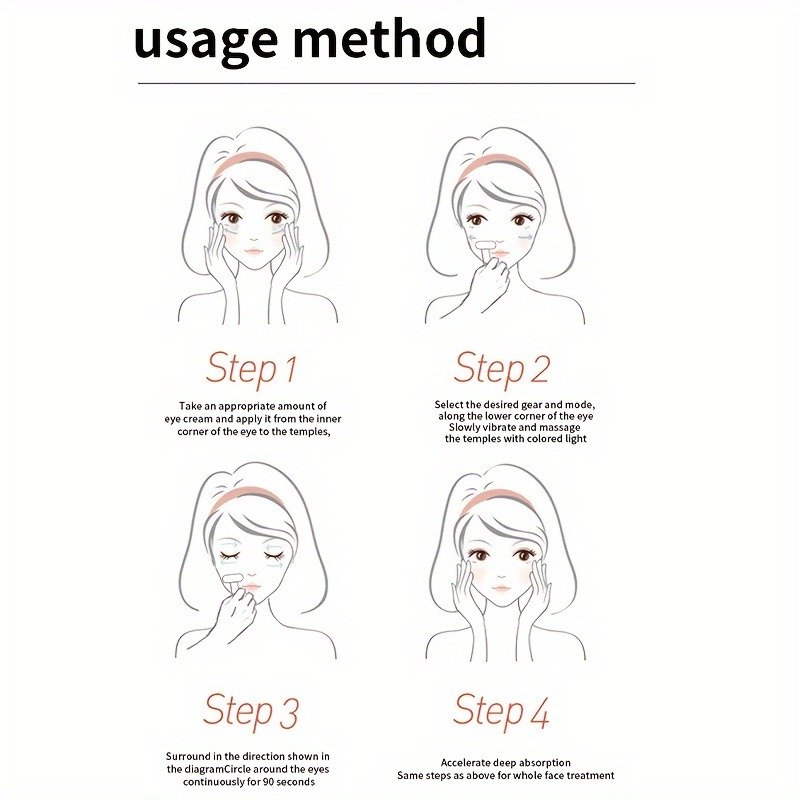 usage method

Step 1

Take an appropriate amount of eye cream and apply it from the inner corner of the eye to the temples,

Step 2

Select the desired gear and mode, along the lower corner of the eye Slowly vibrate and massage the temples with colored light

Step 3

Surround in the direction shown in the diagramCircle around the eyes continuously for 90 seconds

Step 4

Accelerate deep absorption
Same steps as above for whole face treatment