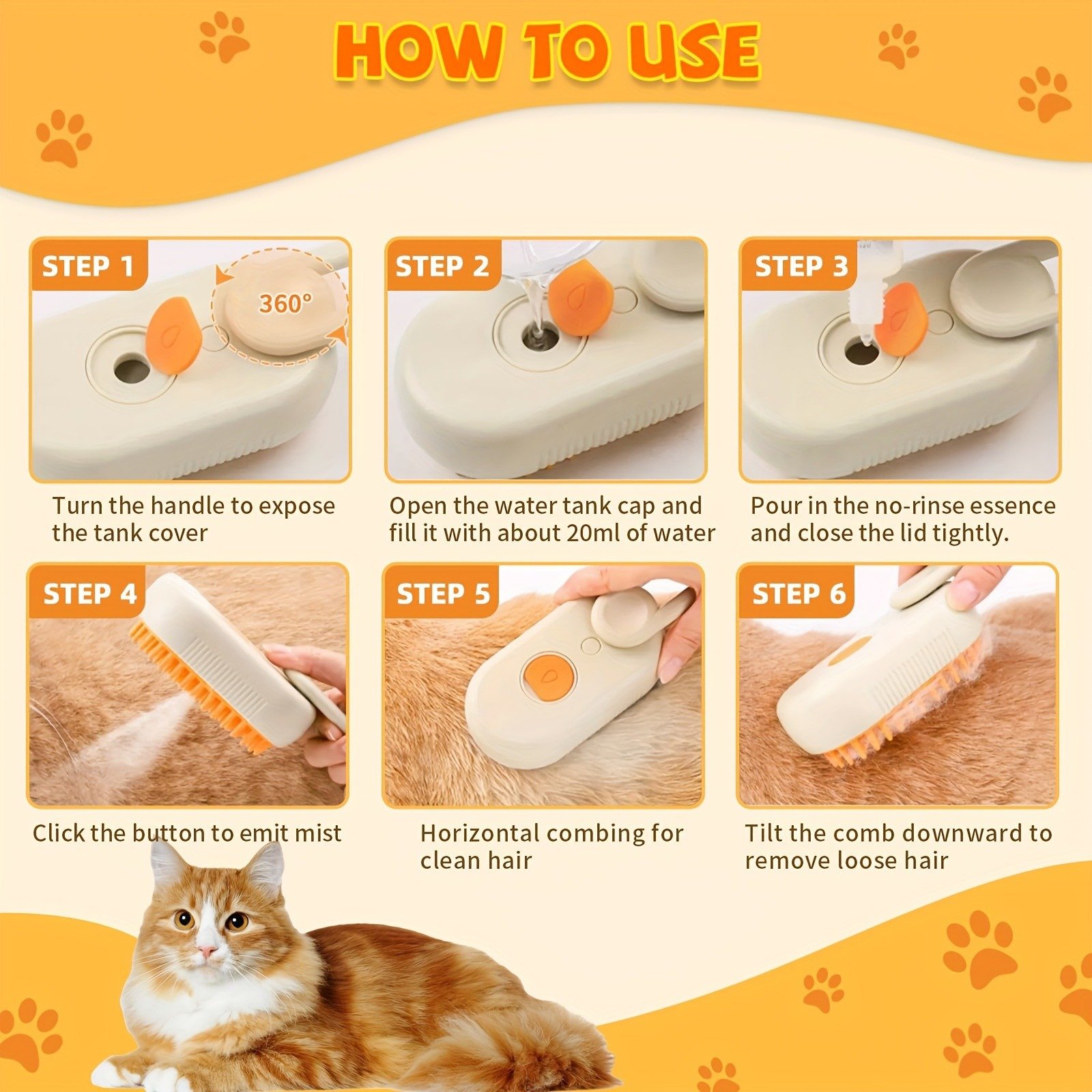 HOW TO USE

STEP 1

360°

Turn the handle to expose the tank cover

STEP 2

Open the water tank cap and fill it with about 20ml of water

STEP 3

Pour in the no-rinse essence and close the lid tightly.

STEP 4

Click the button to emit mist

STEP 5

Horizontal combing for clean hair

STEP 6

Tilt the comb downward to remove loose hair