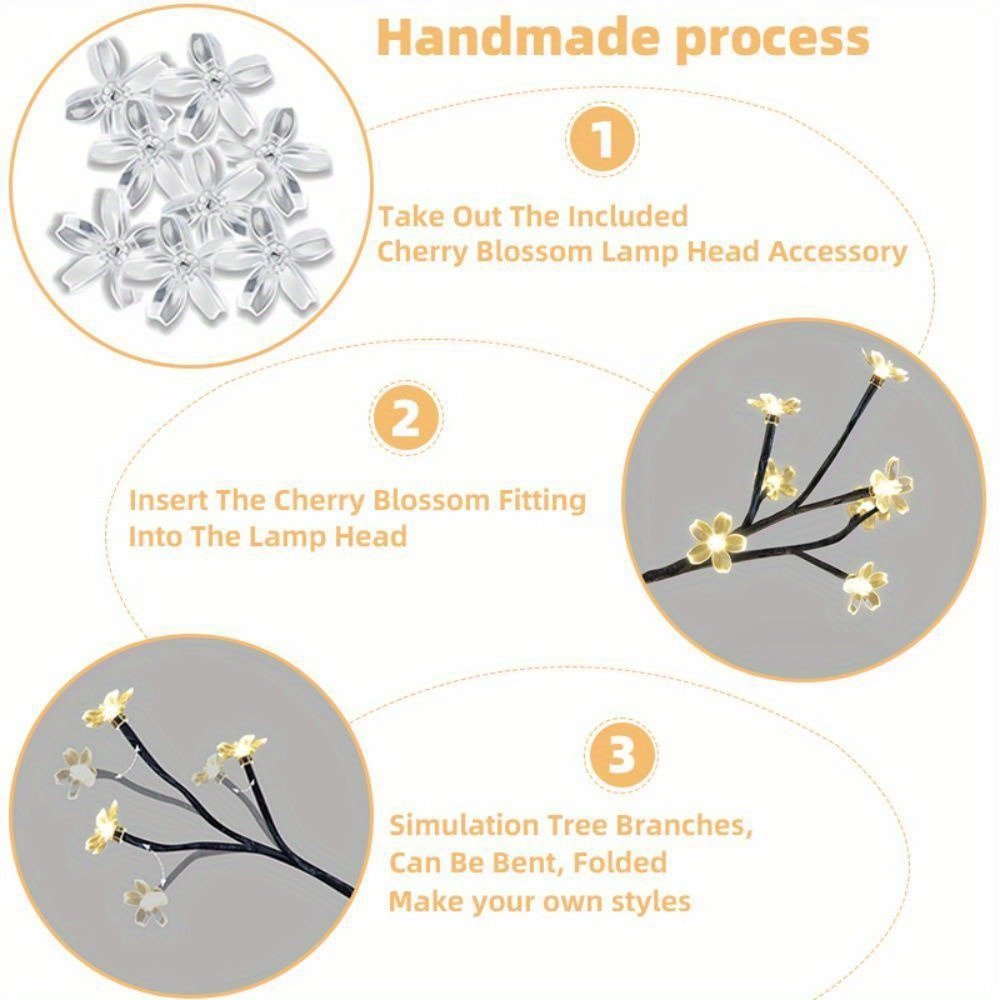 Handmade process

1

Take Out The Included Cherry Blossom Lamp Head Accessory

2

Insert The Cherry Blossom Fitting Into The Lamp Head

3

Simulation Tree Branches, Can Be Bent, Folded Make your own styles