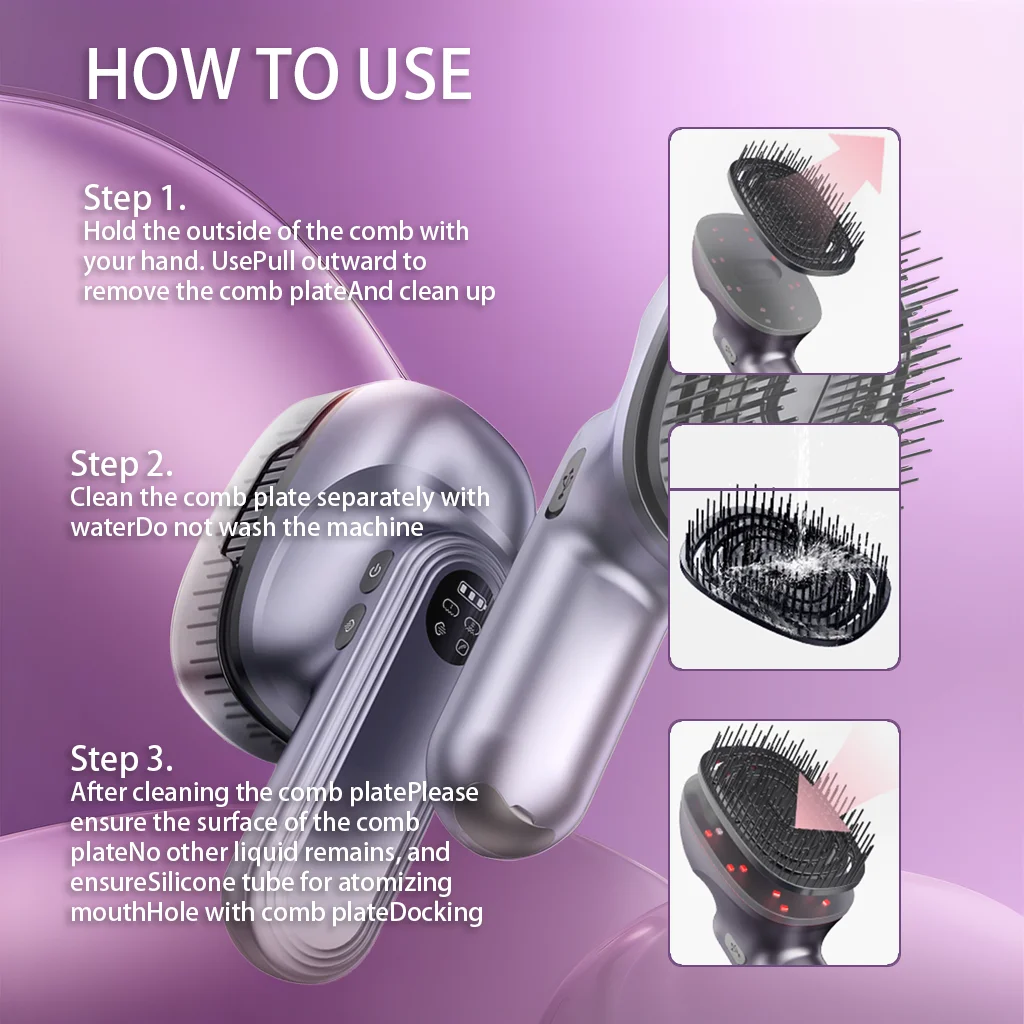 HOW TO USE

Step 1.
Hold the outside of the comb with your hand. UsePull outward to remove the comb plateAnd clean up

Step 2.
Clean the comb plate separately with waterDo not wash the machine

Step 3.
After cleaning the comb platePlease ensure the surface of the comb plateNo other liquid remains, and ensureSilicone tube for atomizing mouthHole with comb plateDocking